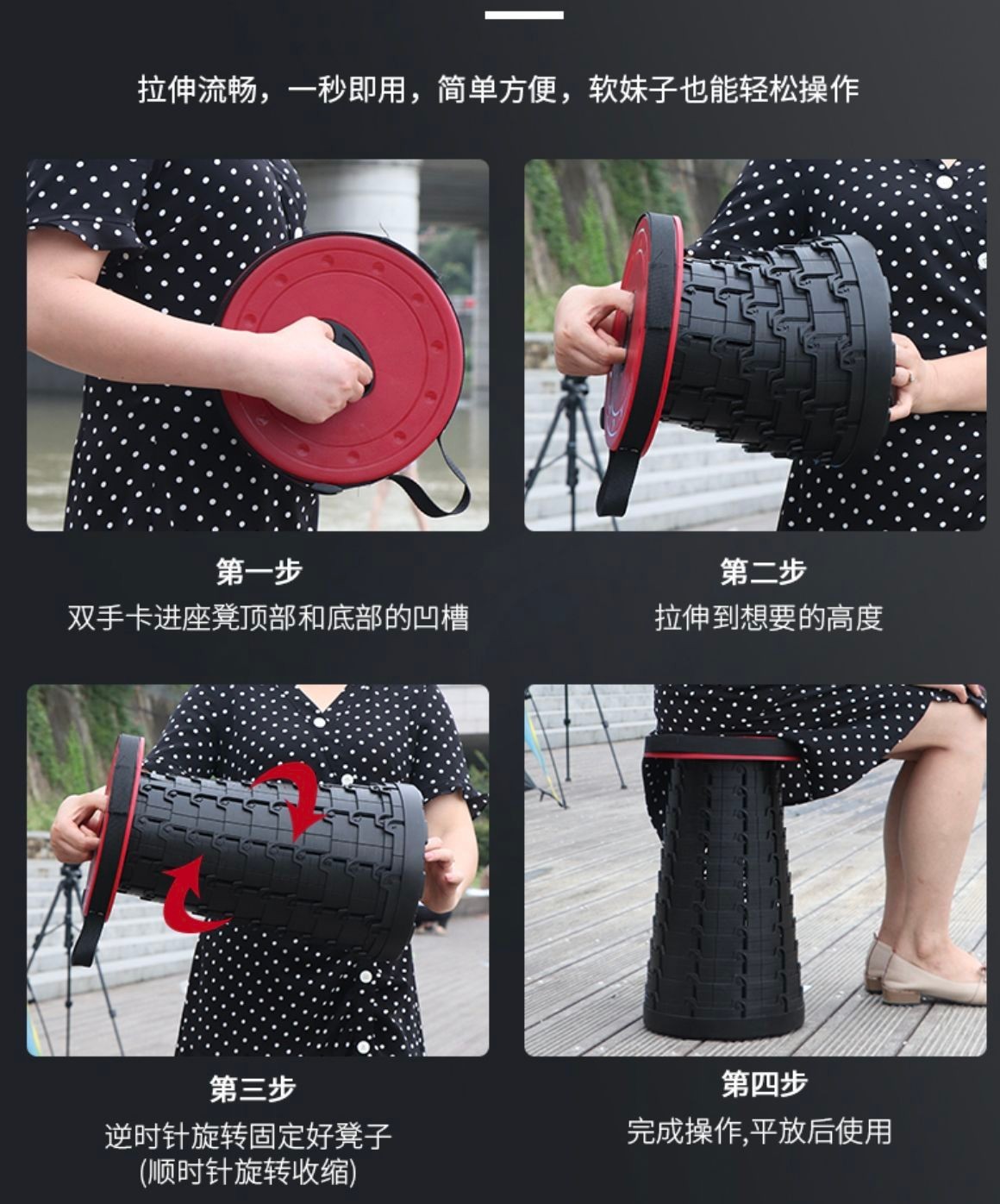 拉伸流畅，一秒即用，简单方便，软妹子也能轻松操作

第一步
双手卡进座凳顶部和底部的凹槽

第二步
拉伸到想要的高度

第三步
逆时针旋转固定好凳子
(顺时针旋转收缩)

第四步
完成操作,平放后使用