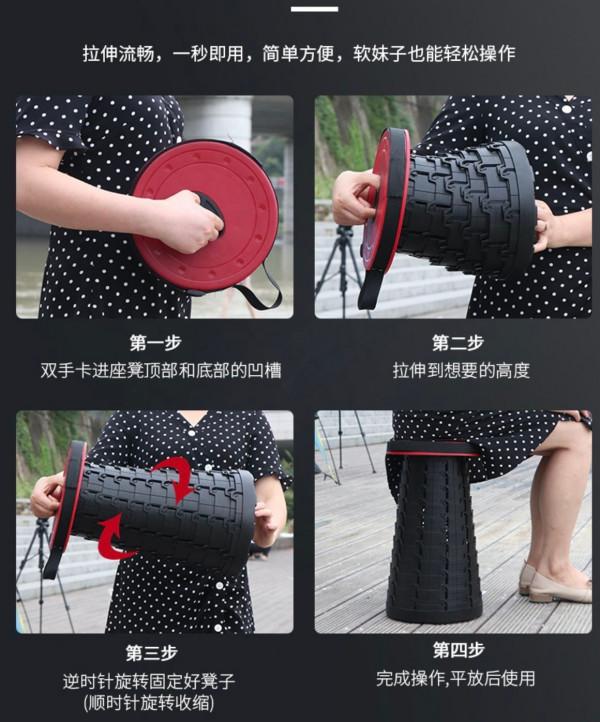 拉伸流畅，一秒即用，简单方便，软妹子也能轻松操作

第一步
双手卡进座凳顶部和底部的凹槽

第二步
拉伸到想要的高度

第三步
逆时针旋转固定好凳子
(顺时针旋转收缩)

第四步
完成操作,平放后使用