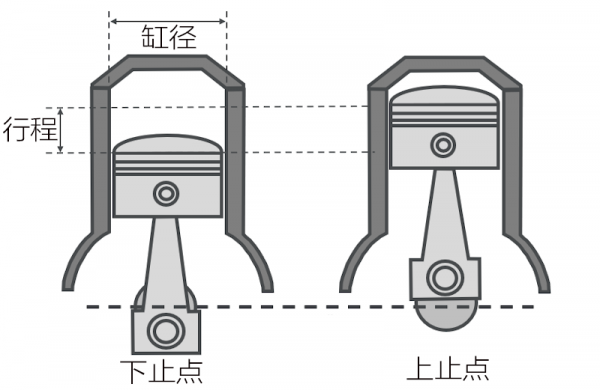 缸径
行程
下止点
上止点