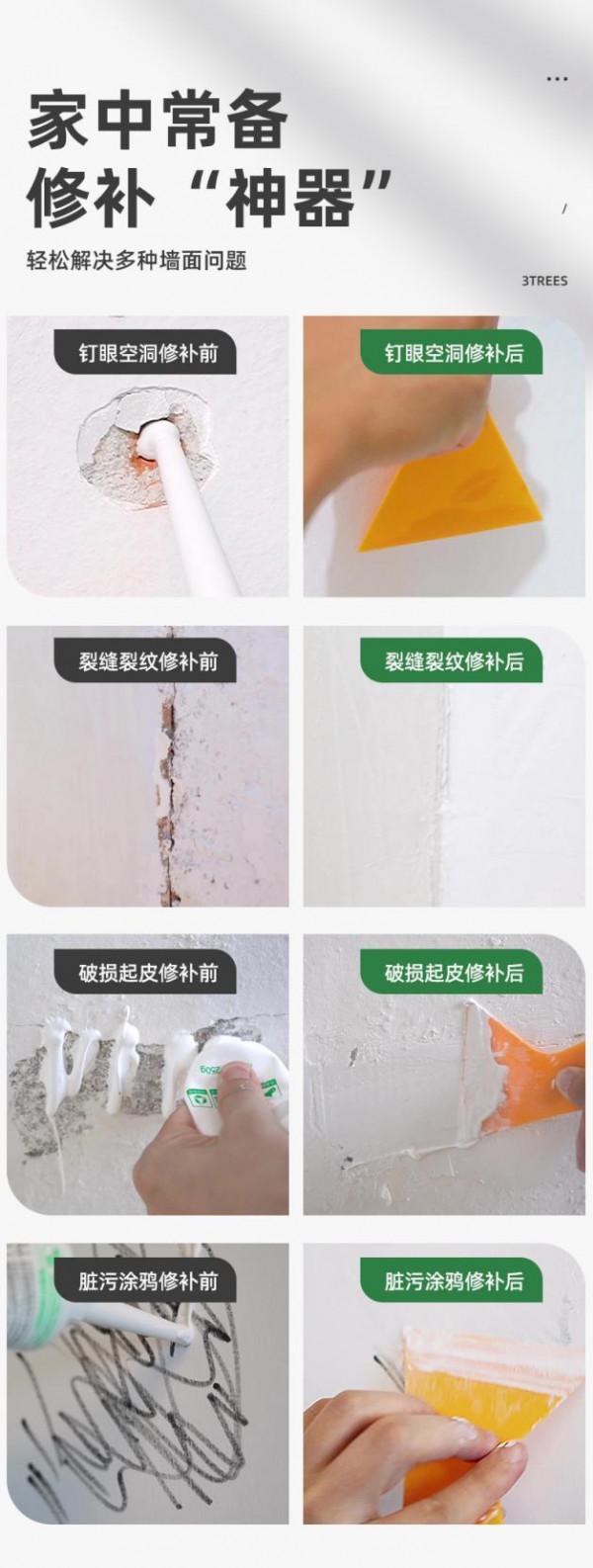 家中常备
修补“神器”

轻松解决多种墙面问题

3TREES

钉眼空洞修补前

钉眼空洞修补后

裂缝裂纹修补前

裂缝裂纹修补后

破损起皮修补前

破损起皮修补后

脏污涂鸦修补前

脏污涂鸦修补后