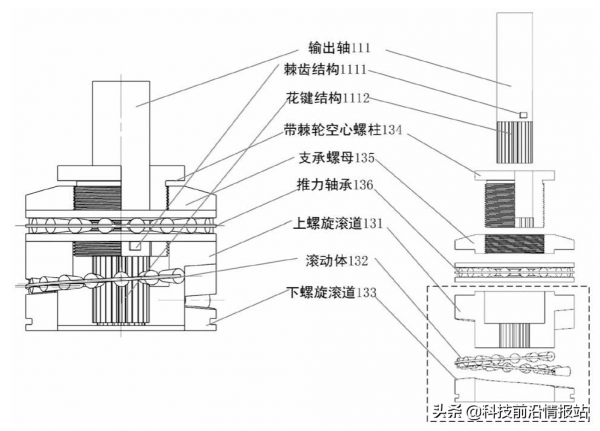 输出轴111
棘齿结构1111
花键结构1112
带棘轮空心螺柱134
支承螺母135
推力轴承136
上螺旋滚道131
滚动体132
下螺旋滚道133
头条 @科技前沿情报站