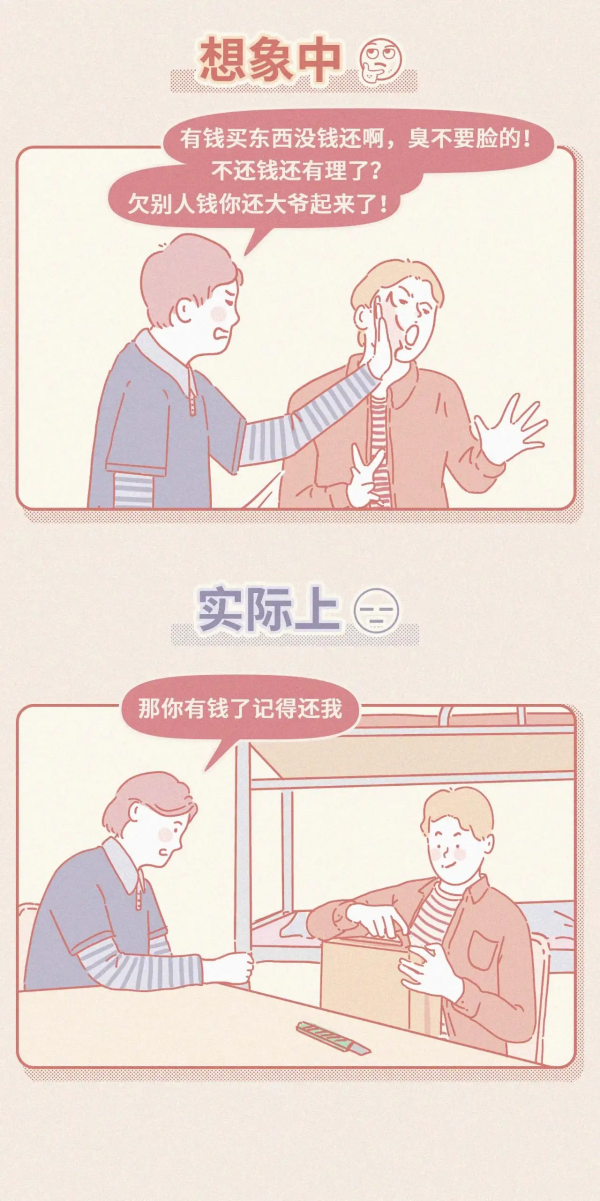 想象中

有钱买东西没钱还啊，臭不要脸的！
不还钱还有理了？
欠别人钱你还大爷起来了！

实际上

那你有钱了记得还我