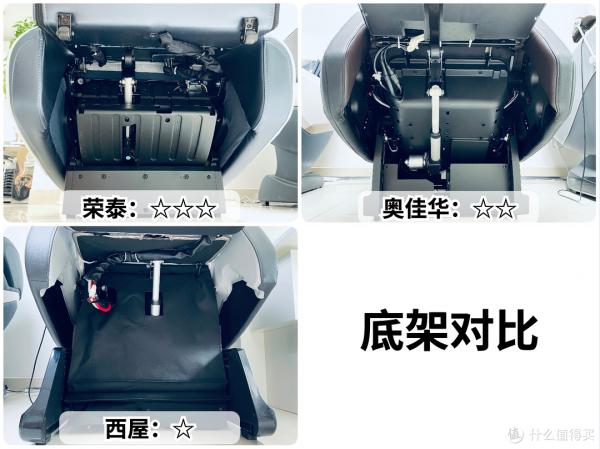 荣泰：☆☆☆

奥佳华：☆☆

西屋：☆

底架对比

什么值得买