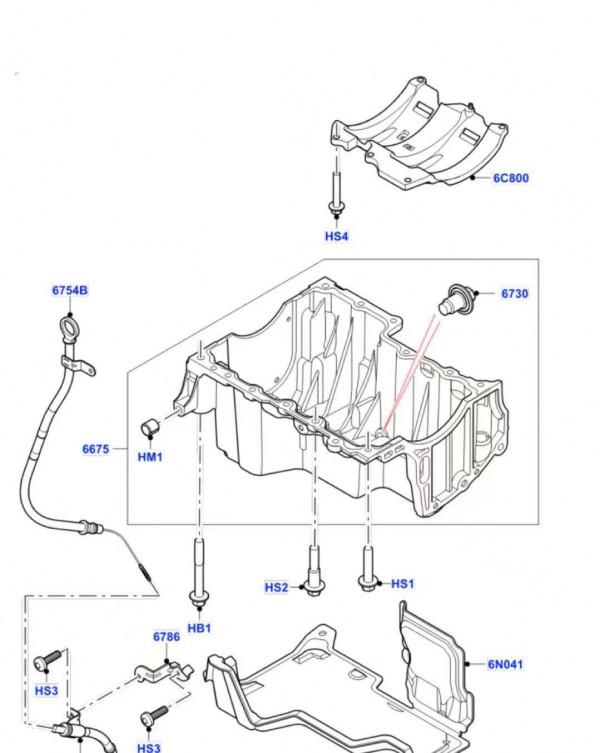 6C800

HS4

6754B

6730

6675

HM1

HS2

HS1

HB1

6786

6N041

HS3

HS3