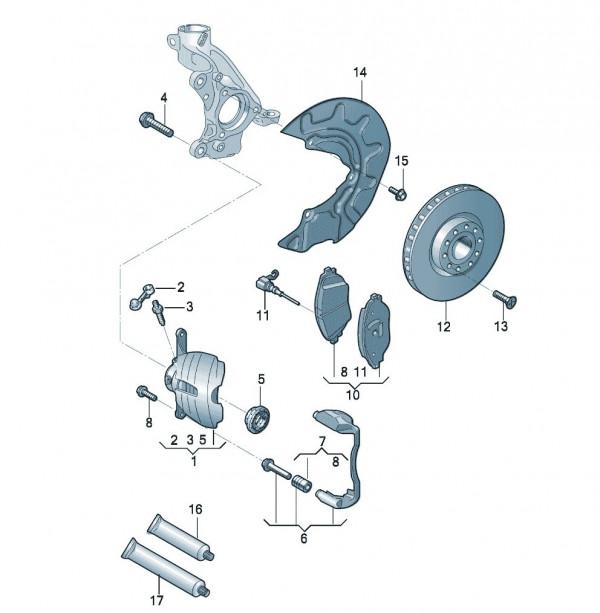 14
4
15
2
3
11
12
13
8 11
10
5
8
2 3 5
1
7
8
6
16
17