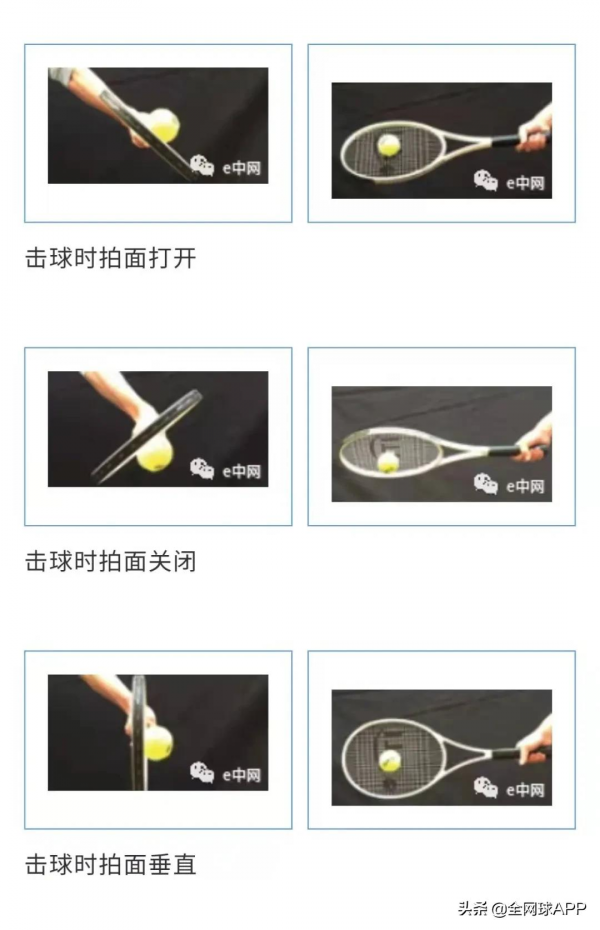 e中网

e中网

击球时拍面打开

e中网

e中网

击球时拍面关闭

e中网

e中网

击球时拍面垂直

头条 @全网球APP