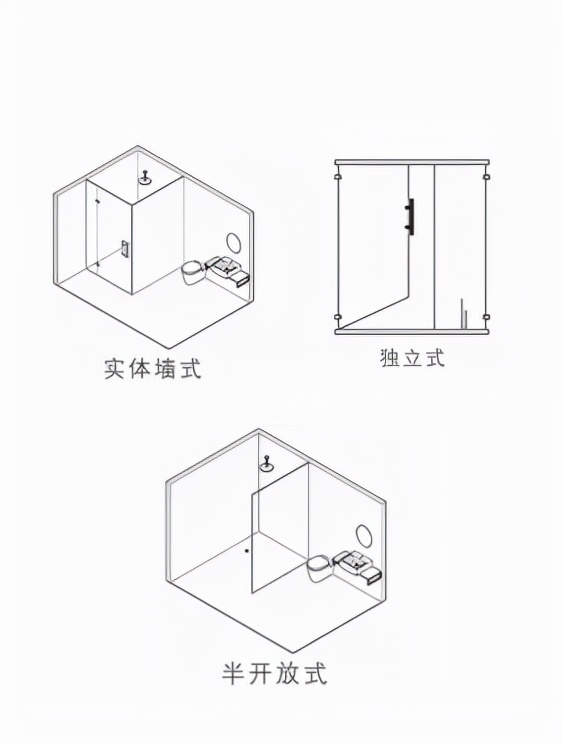 实体墙式

独立式

半开放式