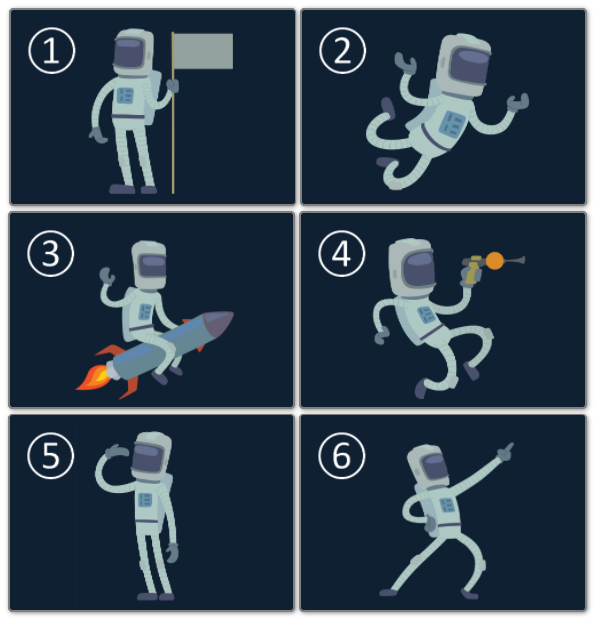 ①
②
③
④
⑤
⑥