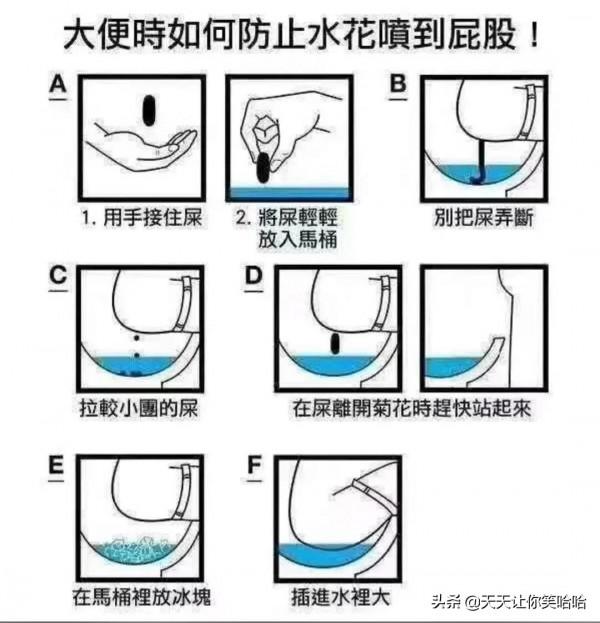 大便時如何防止水花噴到屁股！

A

1. 用手接住屎

2. 將屎輕輕放入馬桶

B

別把屎弄斷

C

拉較小團的屎

D

在屎離開菊花時趕快站起來

E

在馬桶裡放冰塊

F

插進水裡大

头条 @天天让你笑哈哈