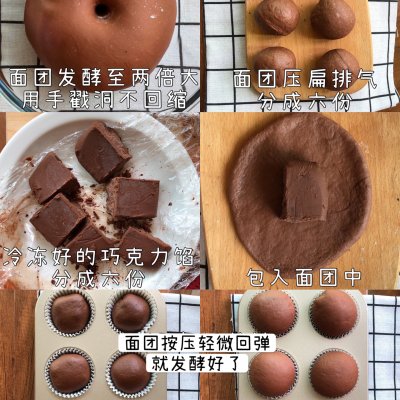 面团发酵至两倍大
用手戳洞不回缩

面团压扁排气
分成六份

冷冻好的巧克力馅
分成六份

包入面团中

面团按压轻微回弹
就发酵好了