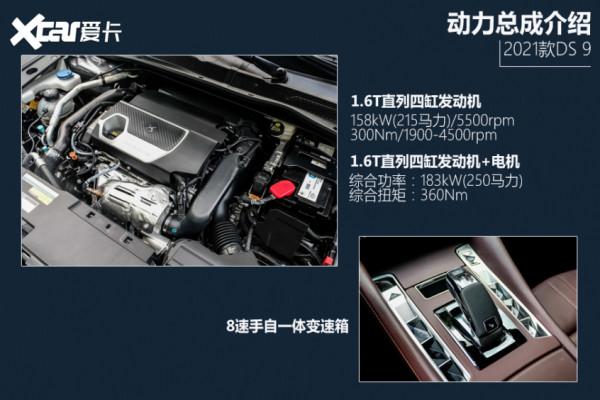 Xcar爱卡

动力总成介绍

2021款DS 9

1.6T直列四缸发动机

158kW(215马力)/5500rpm
300Nm/1900-4500rpm

1.6T直列四缸发动机+电机

综合功率：183kW(250马力)
综合扭矩：360Nm

8速手自一体变速箱