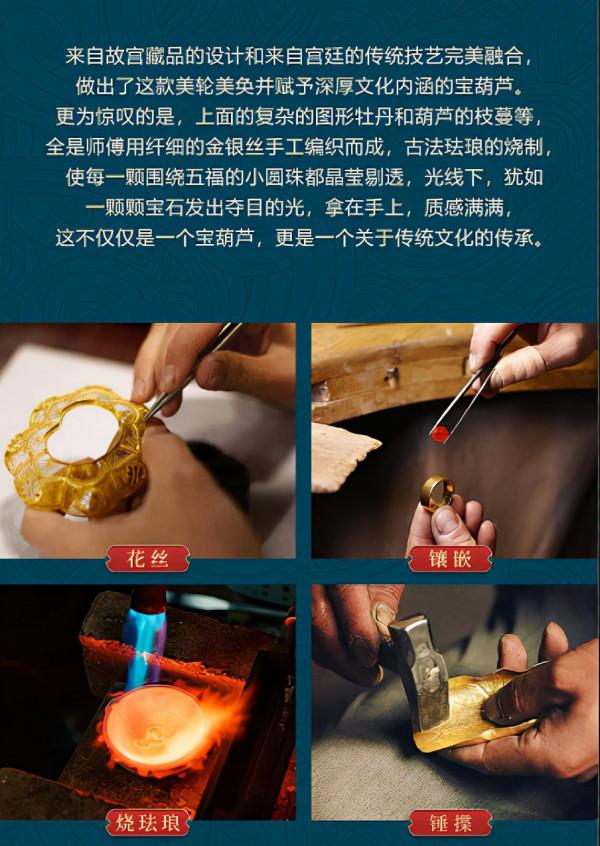 来自故宫藏品的设计和来自宫廷的传统技艺完美融合，
做出了这款美轮美奂并赋予深厚文化内涵的宝葫芦。
更为惊叹的是，上面的复杂的图形牡丹和葫芦的枝蔓等，
全是师傅用纤细的金银丝手工编织而成，古法珐琅的烧制，
使每一颗围绕五福的小圆珠都晶莹剔透，光线下，犹如
一颗颗宝石发出夺目的光，拿在手上，质感满满，
这不仅仅是一个宝葫芦，更是一个关于传统文化的传承。

花丝

镶嵌

烧珐琅

锤揲