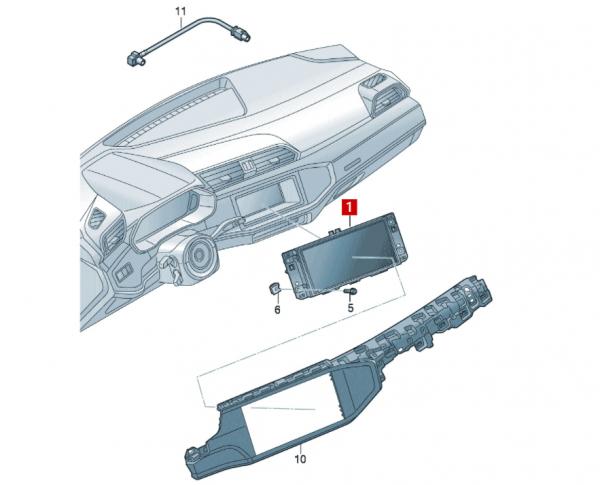 11
1
6
5
10