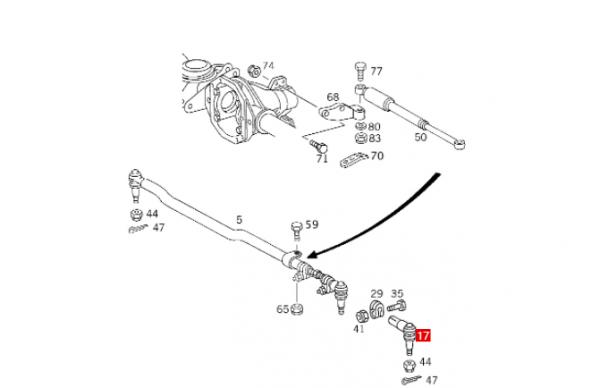 74
77
68
80
83
50
71
70
44
47
5
59
65
29
35
41
17
44
47