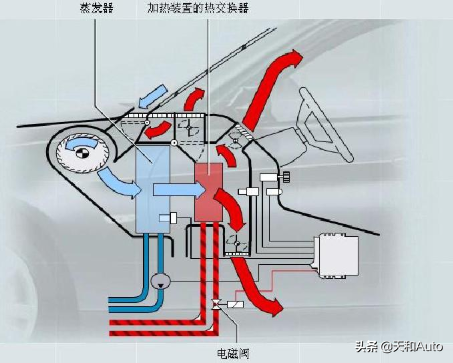 蒸发器
加热装置的热交换器
电磁阀
头条 @天和Auto