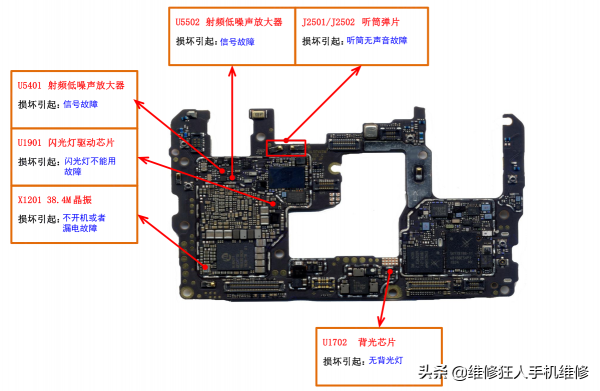 U5502 射频低噪声放大器
损坏引起：信号故障

J2501/J2502 听筒弹片
损坏引起：听筒无声音故障

U5401 射频低噪声放大器
损坏引起：信号故障

U1901 闪光灯驱动芯片
损坏引起：闪光灯不能用故障

X1201 38.4M 晶振
损坏引起：不开机或者漏电故障

U1702 背光芯片
损坏引起：无背光灯

头条 @维修狂人手机维修