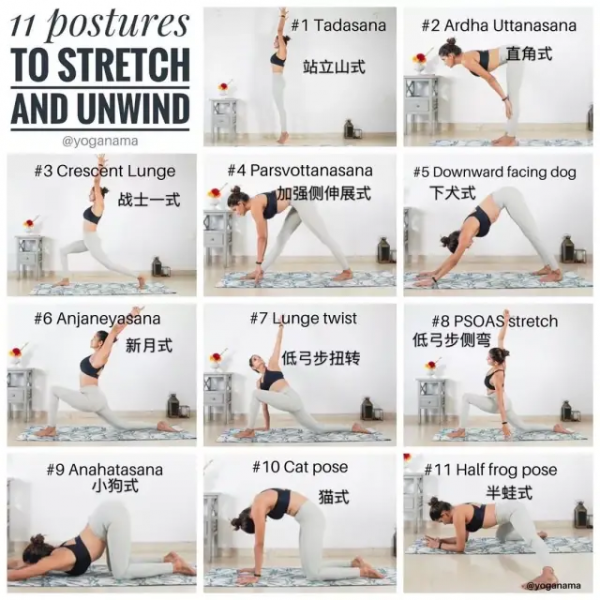 11 postures
TO STRETCH AND UNWIND
@yoganama

#1 Tadasana
站立山式

#2 Ardha Uttanasana
直角式

#3 Crescent Lunge
战士一式

#4 Parsvottanasana
加强侧伸展式

#5 Downward facing dog
下犬式

#6 Anjaneyasana
新月式

#7 Lunge twist
低弓步扭转

#8 PSOAS stretch
低弓步侧弯

#9 Anahatasana
小狗式

#10 Cat pose
猫式

#11 Half frog pose
半蛙式

@yoganama