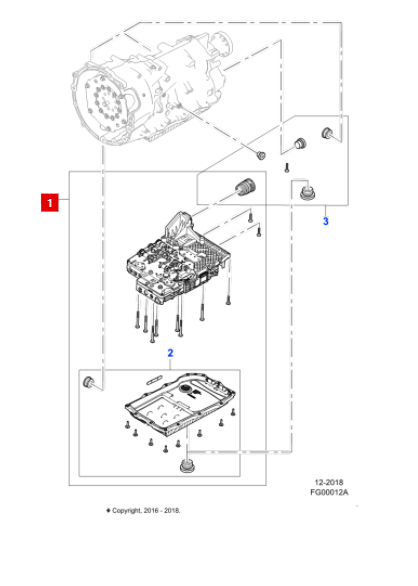 1

3

2

12-2018
FG00012A

◆ Copyright, 2016 - 2018.