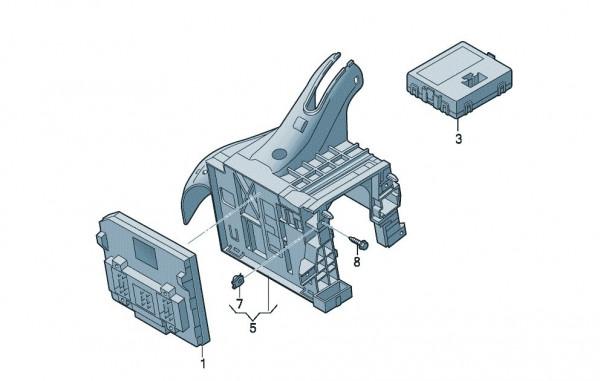 3
8
7
5
1