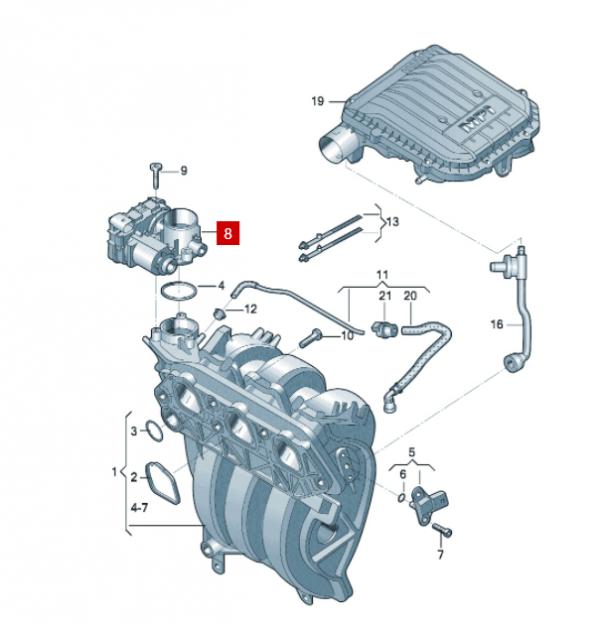 19
MPI
9
8
13
4
11
21
20
12
10
16
3
1
2
4-7
5
6
7