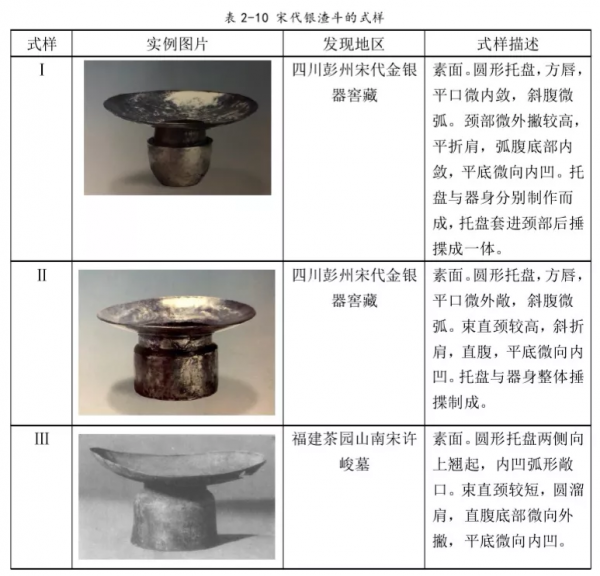 表 2-10 宋代银渣斗的式样

| 式样 | 实例图片 | 发现地区 | 式样描述 |
|---|---|---|---|
| I | | 四川彭州宋代金银器窖藏 | 素面。圆形托盘，方唇，平口微内敛，斜腹微弧。颈部微外撇较高，平折肩，弧腹底部内敛，平底微向内凹。托盘与器身分别制作而成，托盘套进颈部后捶揲成一体。 |
| II | | 四川彭州宋代金银器窖藏 | 素面。圆形托盘，方唇，平口微外敞，斜腹微弧。束直颈较高，斜折肩，直腹，平底微向内凹。托盘与器身整体捶揲制成。 |
| III | | 福建茶园山南宋许峻墓 | 素面。圆形托盘两侧向上翘起，内凹弧形敞口。束直颈较短，圆溜肩，直腹底部微向外撇，平底微向内凹。 |