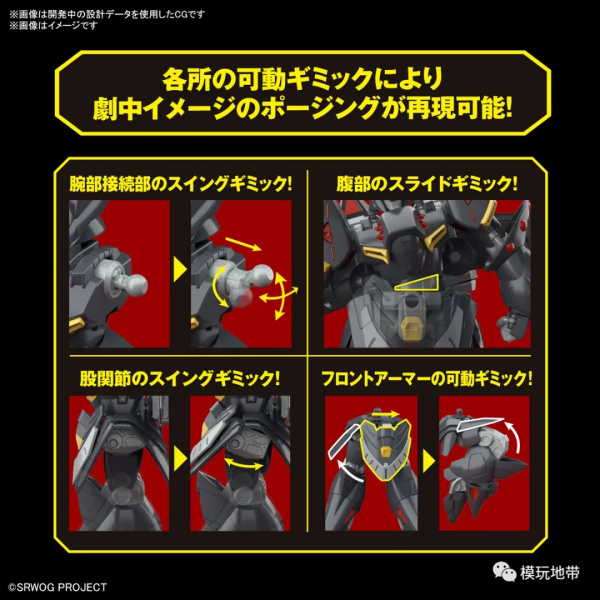 ※画像は開発中の設計データを使用したCGです
※画像はイメージです

各所の可動ギミックにより
劇中イメージのポージングが再現可能!

腕部接続部のスイングギミック!

腹部のスライドギミック!

股関節のスイングギミック!

フロントアーマーの可動ギミック!

模玩地带

©SRWOG PROJECT