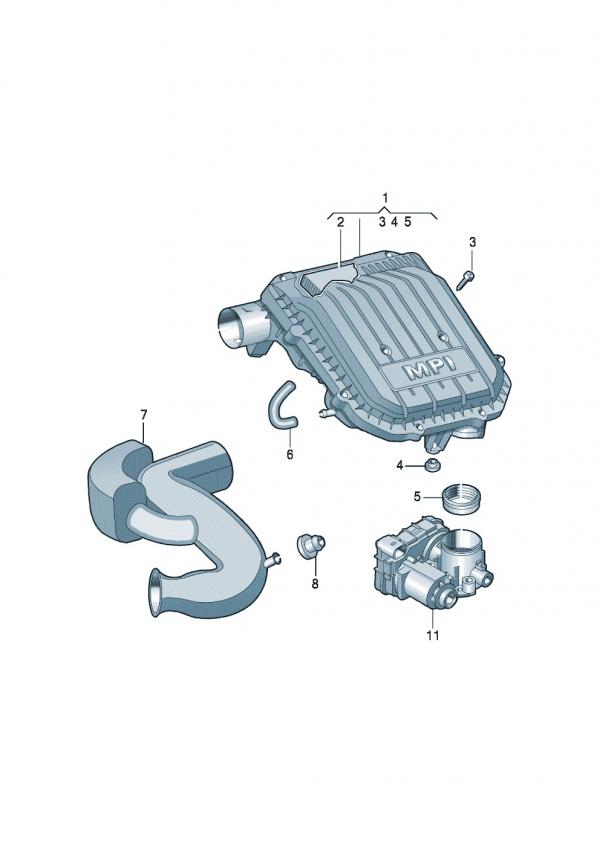 1
2
3 4 5
3
MPI
6
7
4
5
8
11