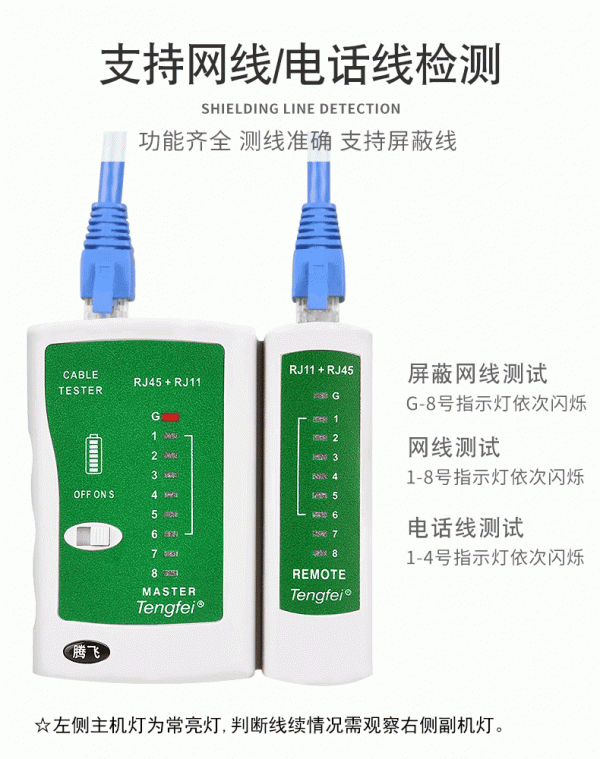 支持网线/电话线检测

SHIELDING LINE DETECTION

功能齐全 测线准确 支持屏蔽线

CABLE TESTER

RJ45 + RJ11

G
1
2
3
4
5
6
7
8

OFF ON S

MASTER

Tengfei®

腾飞

RJ11 + RJ45

G
1
2
3
4
5
6
7
8

REMOTE

Tengfei®

屏蔽网线测试

G-8号指示灯依次闪烁

网线测试

1-8号指示灯依次闪烁

电话线测试

1-4号指示灯依次闪烁

☆左侧主机灯为常亮灯，判断线续情况需观察右侧副机灯。