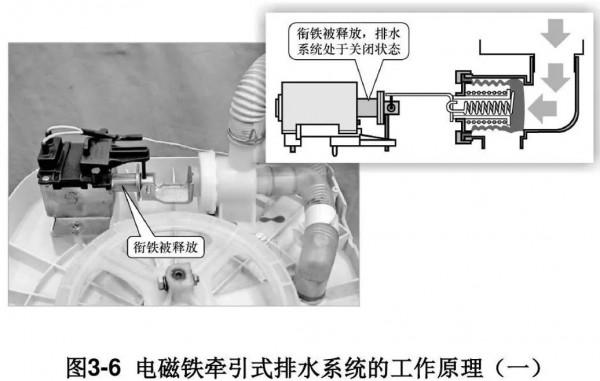 衔铁被释放，排水系统处于关闭状态

衔铁被释放

图3-6 电磁铁牵引式排水系统的工作原理（一）