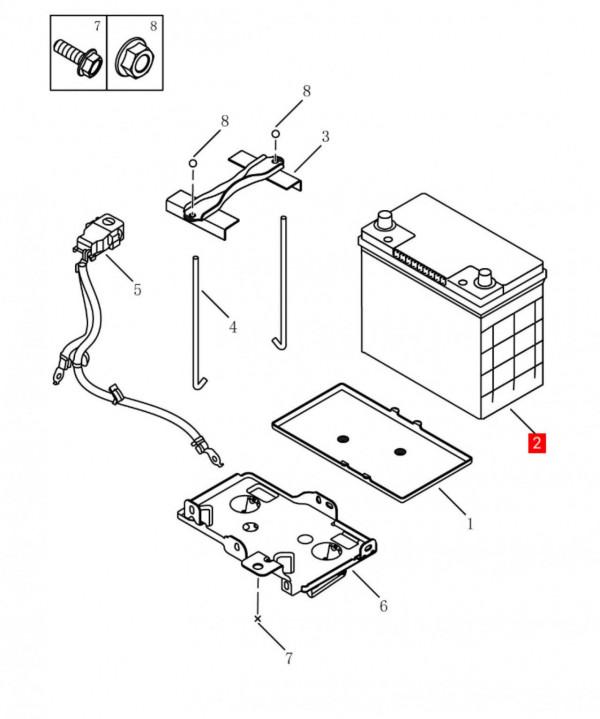 7
8
8
8
3
5
4
2
1
6
7