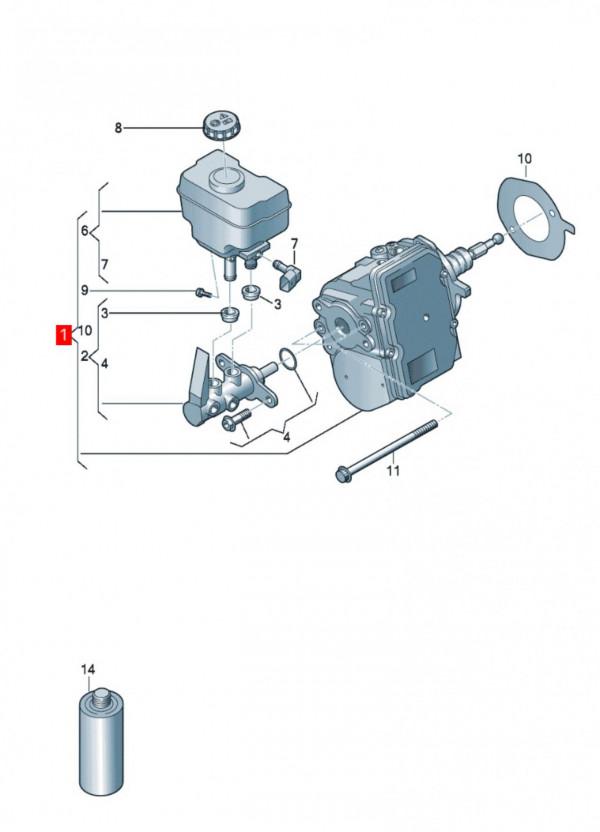 8
10
6
7
7
9
3
3
1
10
2
4
4
11
14