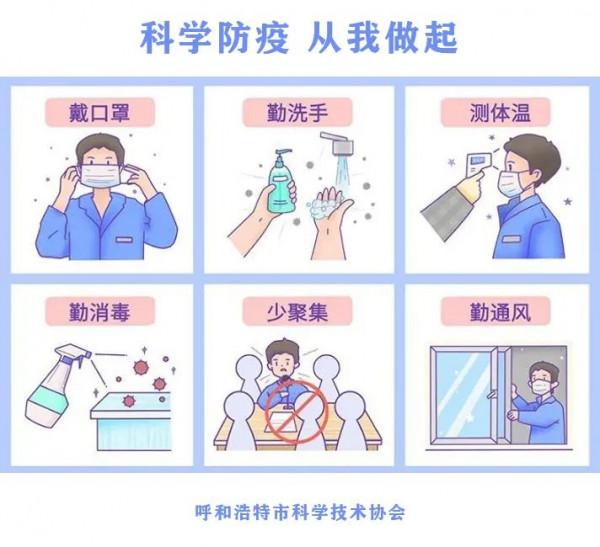 科学防疫 从我做起

戴口罩

勤洗手

测体温

勤消毒

少聚集

勤通风

呼和浩特市科学技术协会