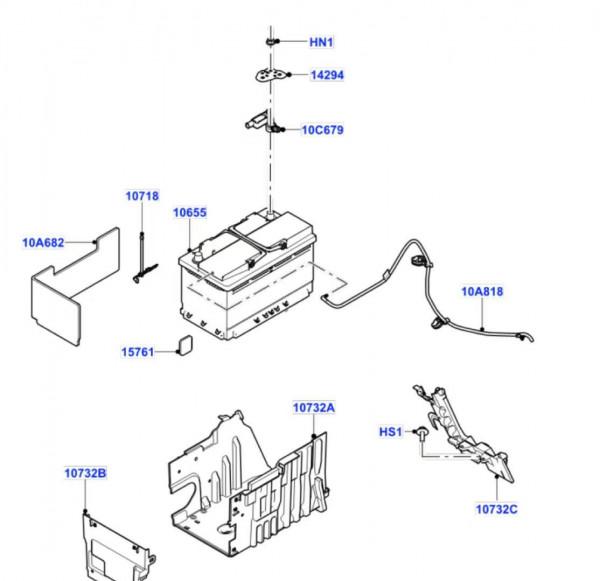 HN1
14294
10C679
10718
10655
10A682
10A818
15761
10732A
HS1
10732B
10732C