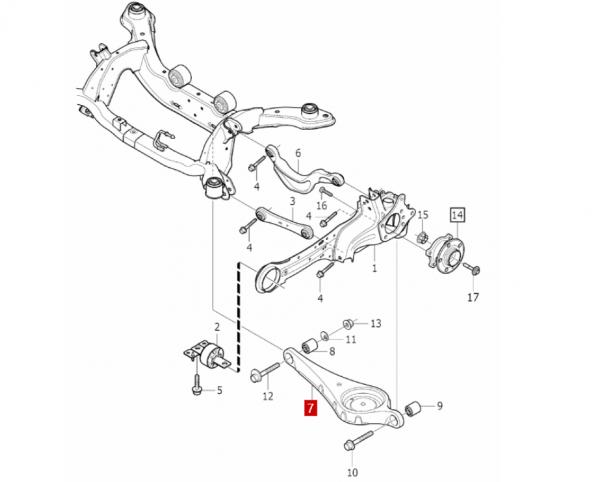 6
4
3
16
4
15
14
4
1
4
17
2
13
11
8
5
12
7
9
10