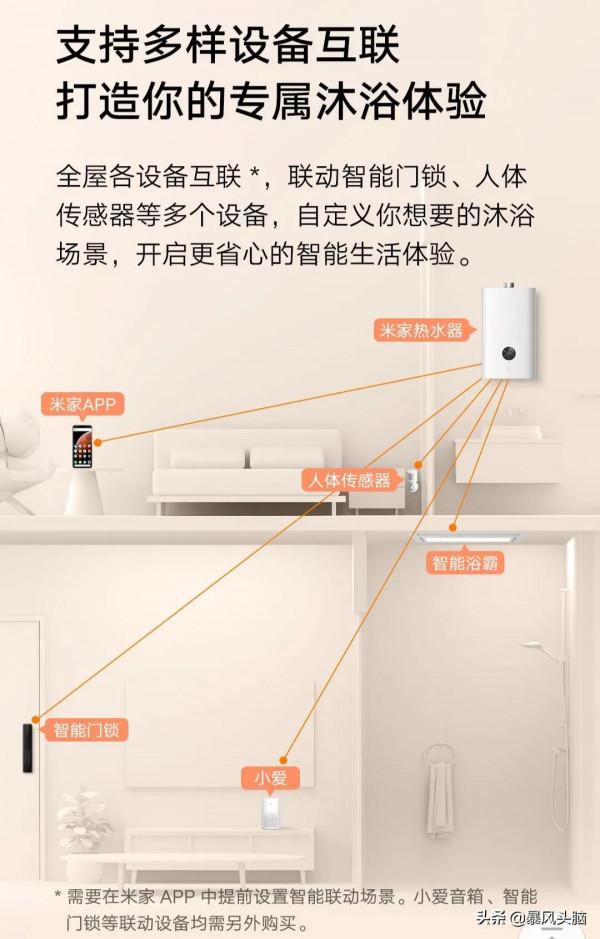 支持多样设备互联
打造你的专属沐浴体验

全屋各设备互联 *，联动智能门锁、人体传感器等多个设备，自定义你想要的沐浴场景，开启更省心的智能生活体验。

米家热水器

米家APP

人体传感器

智能浴霸

智能门锁

小爱

* 需要在米家 APP 中提前设置智能联动场景。小爱音箱、智能门锁等联动设备均需另外购买。

头条 @暴风头脑