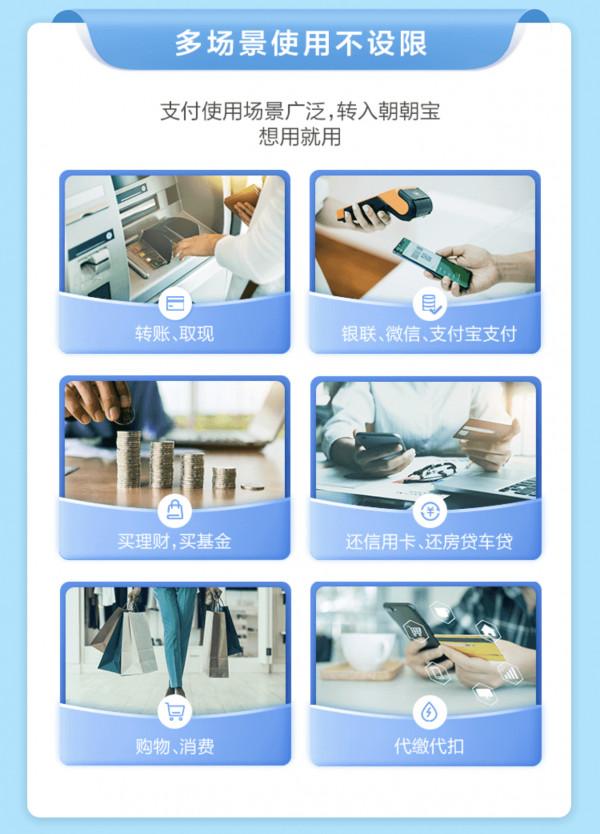 多场景使用不设限

支付使用场景广泛，转入朝朝宝
想用就用

转账、取现

银联、微信、支付宝支付

买理财，买基金

还信用卡、还房贷车贷

购物、消费

代缴代扣