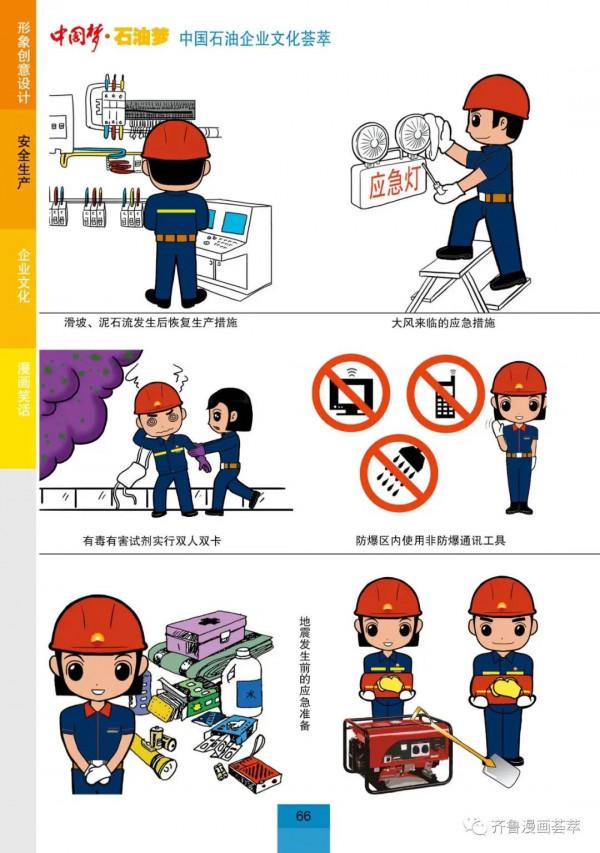 形象创意设计
安全生产
企业文化
漫画笑话

中国梦·石油梦 中国石油企业文化荟萃

应急灯

滑坡、泥石流发生后恢复生产措施

大风来临的应急措施

有毒有害试剂实行双人双卡

防爆区内使用非防爆通讯工具

地震发生前的应急准备

66

齐鲁漫画荟萃