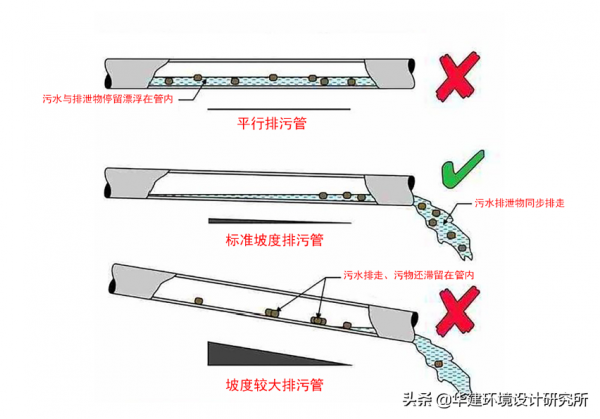 污水与排泄物停留漂浮在管内

平行排污管

污水排泄物同步排走

标准坡度排污管

污水排走、污物还滞留在管内

坡度较大排污管

头条 @华建环境设计研究所