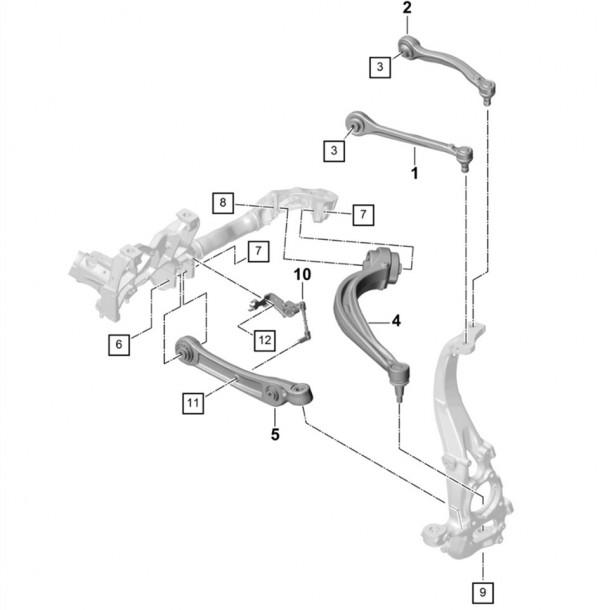 2
3
3
1
8
7
7
10
4
6
12
11
5
9