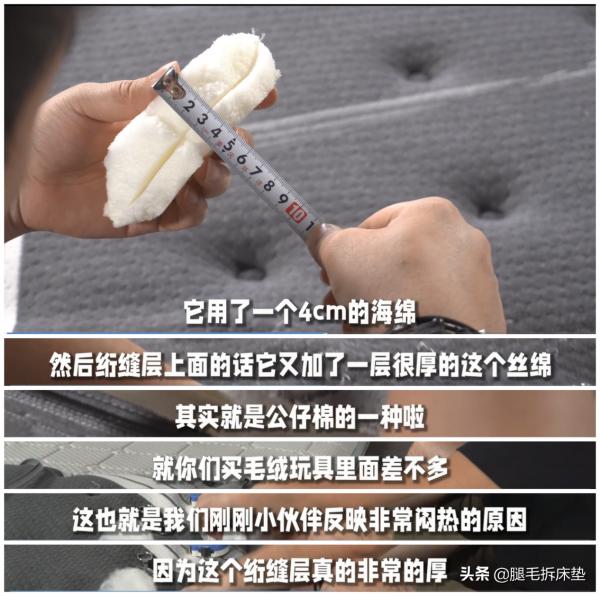 2 3 4 5 6 7 8 9 10 1

它用了一个4cm的海绵

然后绗缝层上面的话它又加了一层很厚的这个丝绵

其实就是公仔棉的一种啦

就你们买毛绒玩具里面差不多

这也就是我们刚刚小伙伴反映非常闷热的原因

因为这个绗缝层真的非常的厚

头条 @腿毛拆床垫