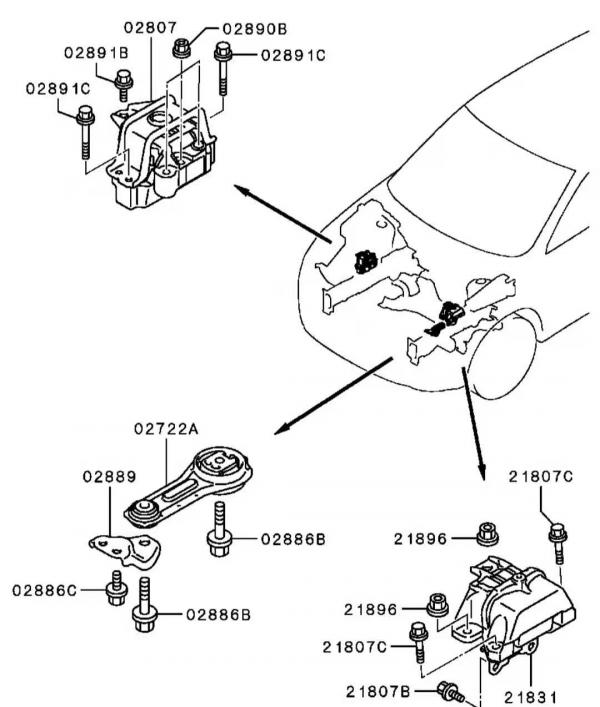 02807
02890B
02891B
02891C
02891C

02722A
02889
02886B
02886C
02886B

21807C
21896
21896
21807C
21807B
21831