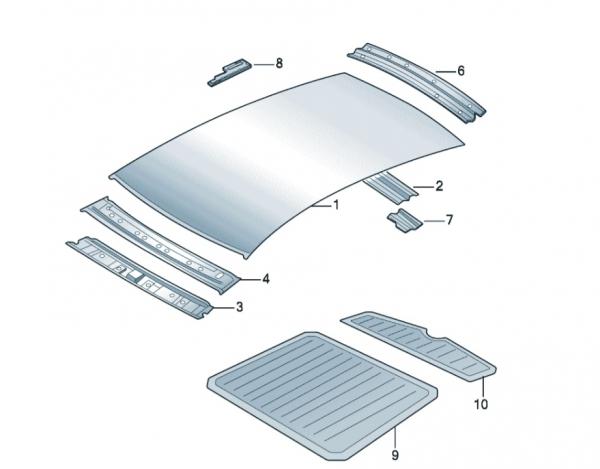 8
6
2
1
7
4
3
10
9