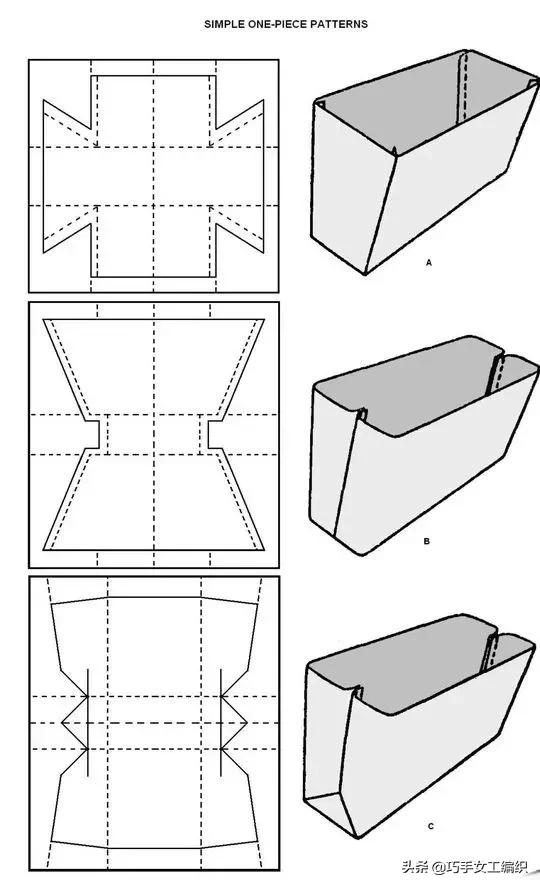 SIMPLE ONE-PIECE PATTERNS

A

B

C

头条 @巧手女工编织