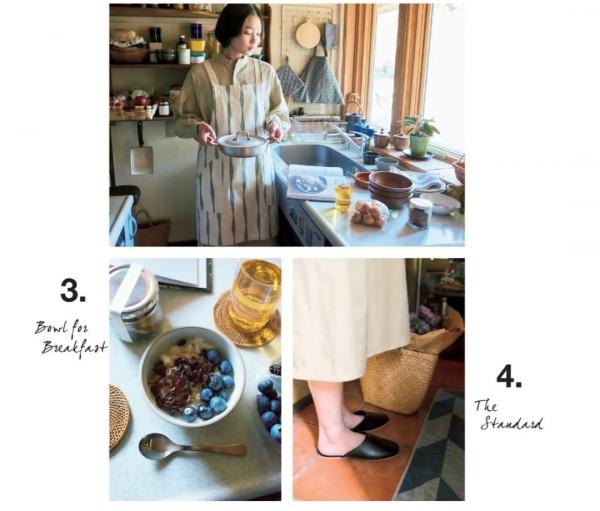 3.

Bowl for Breakfast

4.

The Standard