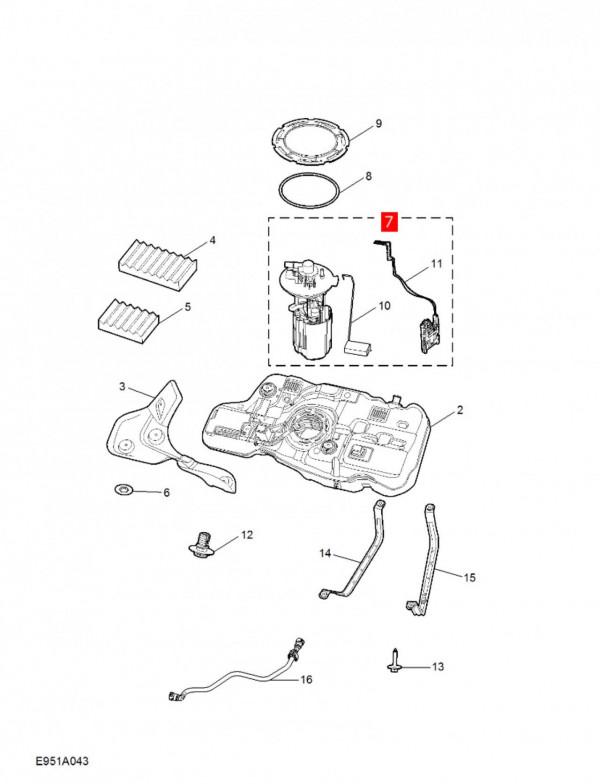 9
8
7
4
11
5
10
3
2
6
12
14
15
13
16
E951A043