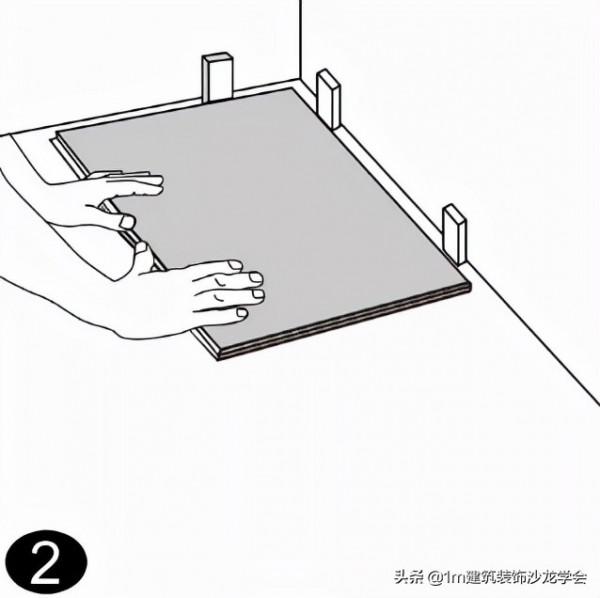 2

头条 @1m建筑装饰沙龙学会