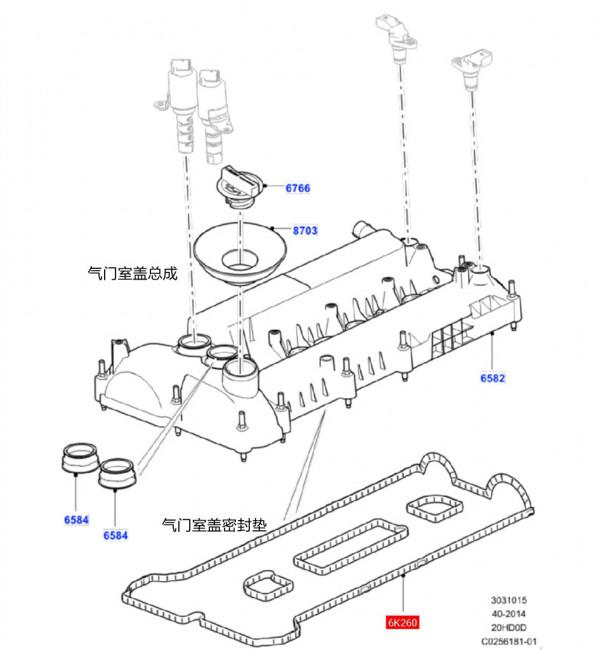 6766

8703

气门室盖总成

6582

6584

6584

气门室盖密封垫

6K260

3031015
40-2014
20HD0D
C0256181-01