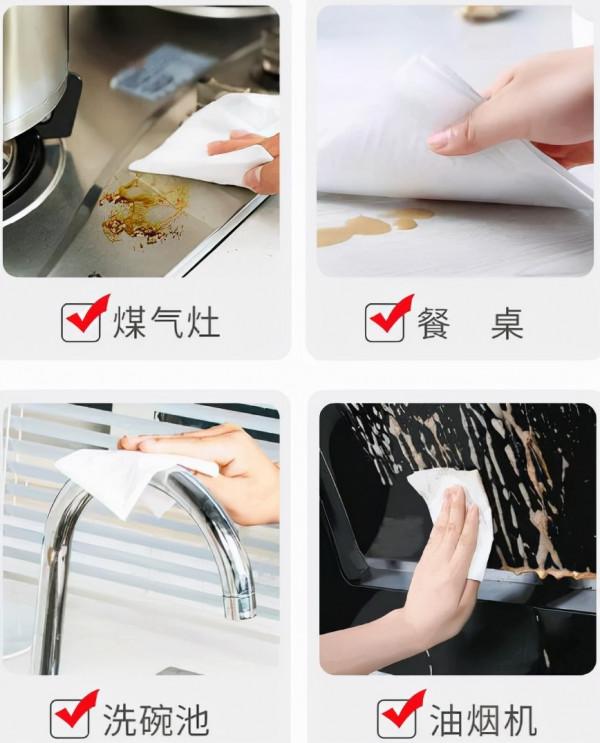 煤气灶

餐 桌

洗碗池

油烟机