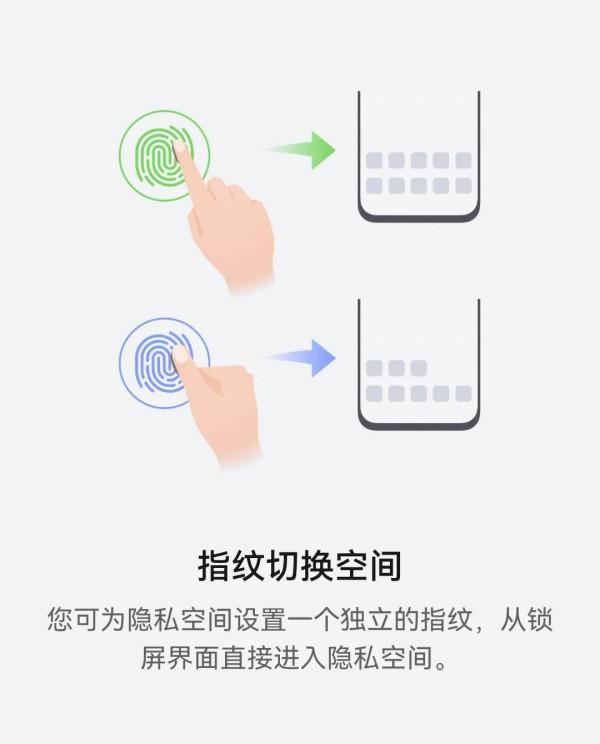 指纹切换空间

您可为隐私空间设置一个独立的指纹，从锁屏界面直接进入隐私空间。