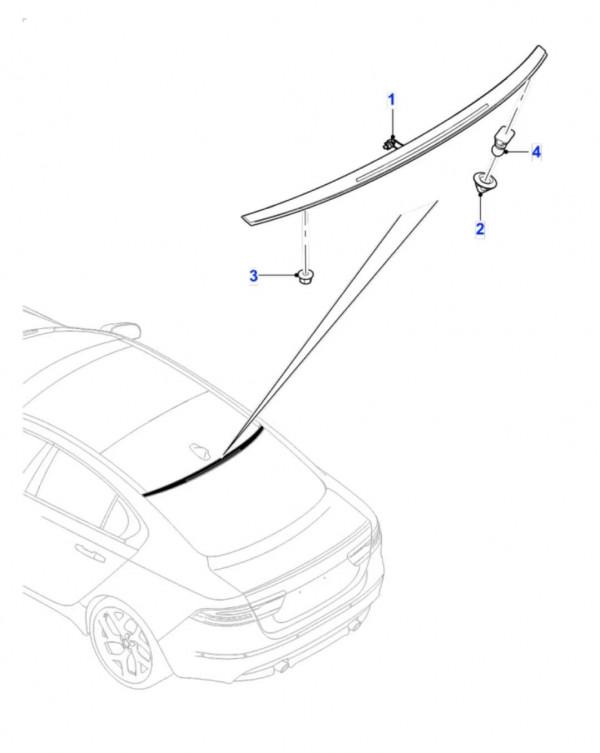 1
4
2
3